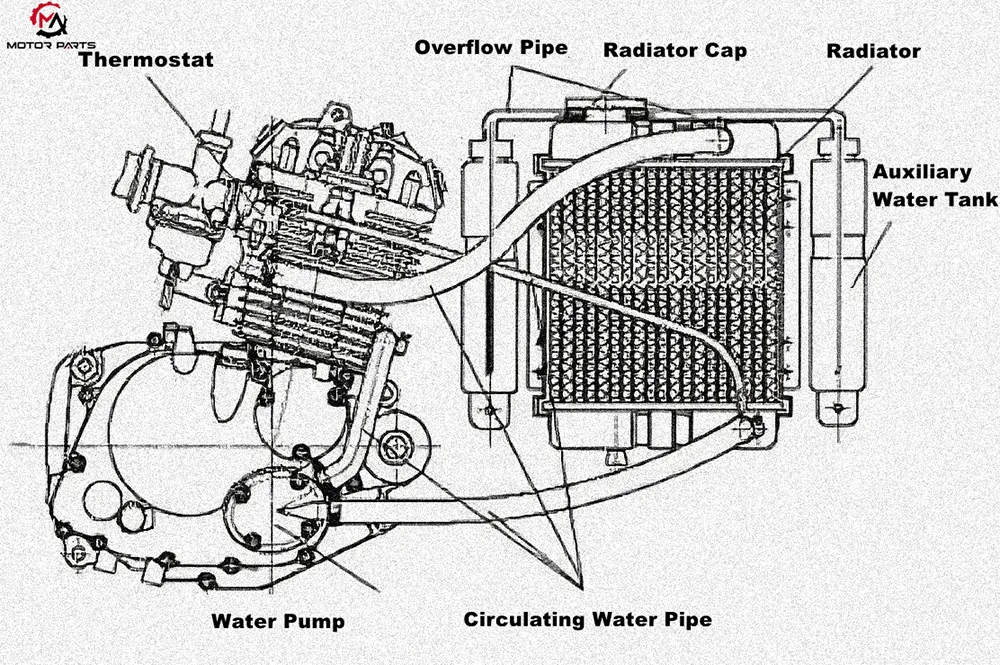 MOTOR PARTS

Thermostat

Overflow Pipe

Radiator Cap

Radiator

Auxiliary Water Tank

Water Pump

Circulating Water Pipe