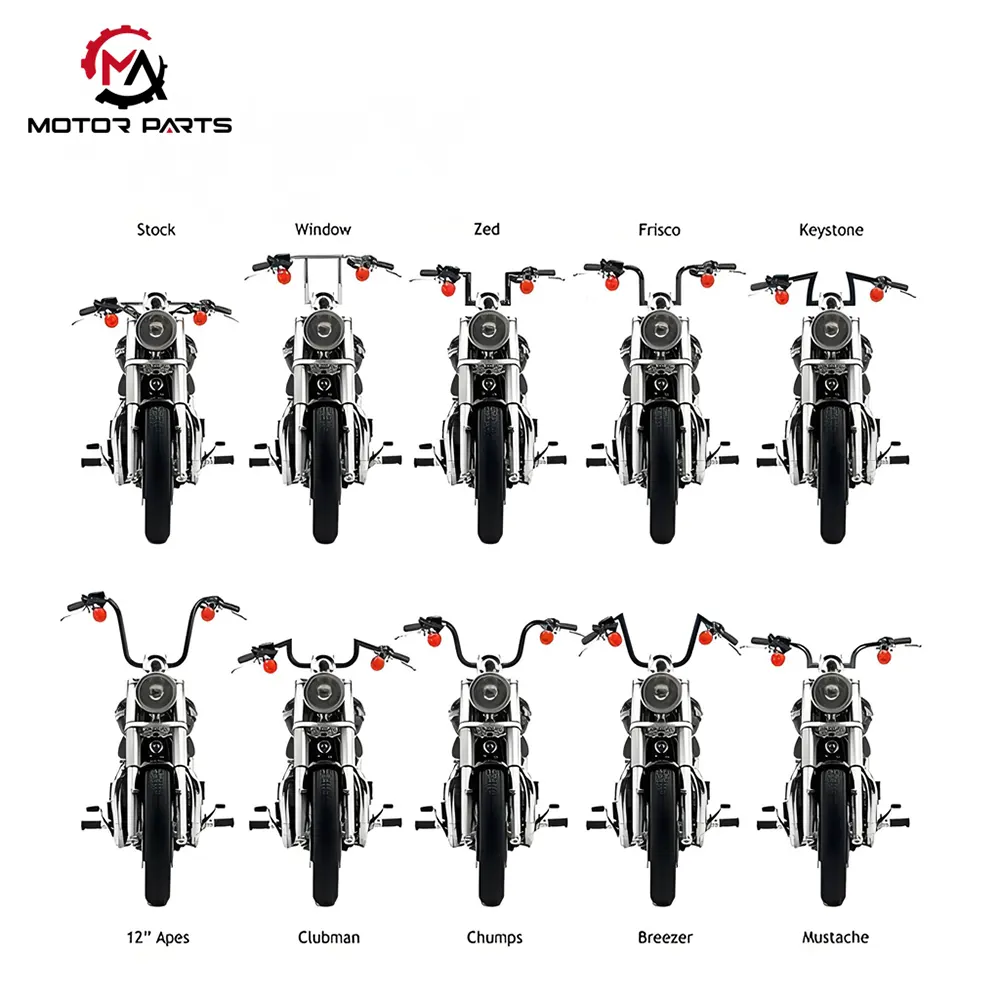 MA
MOTOR PARTS

Stock Window Zed Frisco Keystone

12" Apes Clubman Chumps Breezer Mustache